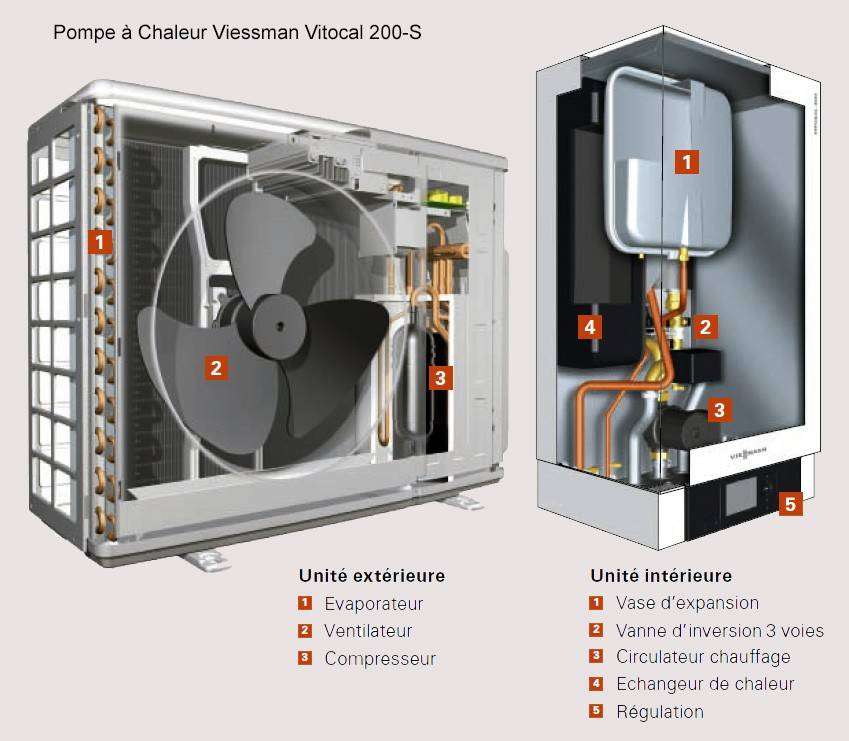 Pompe à Chaleur Viessman Vitocal 200-S

1

2

3

1

4

2

3

VIESMANN

5

Unité extérieure
1 Evaporateur
2 Ventilateur
3 Compresseur

Unité intérieure
1 Vase d'expansion
2 Vanne d'inversion 3 voies
3 Circulateur chauffage
4 Echangeur de chaleur
5 Régulation